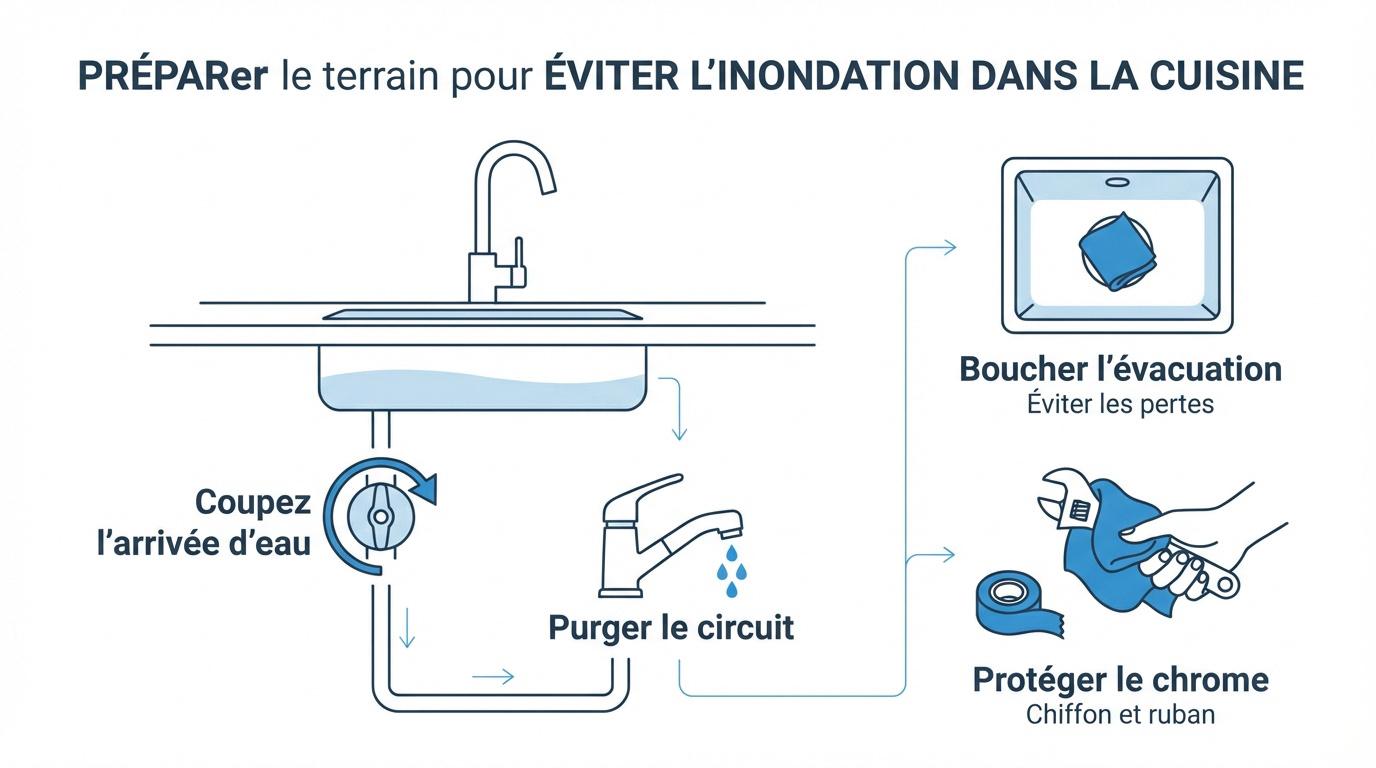 PRÉPARer le terrain pour ÉVITER L'INONDATION DANS LA CUISINE

Coupez l'arrivée d'eau

Purger le circuit

Boucher l'évacuation
Éviter les pertes

Protéger le chrome
Chiffon et ruban