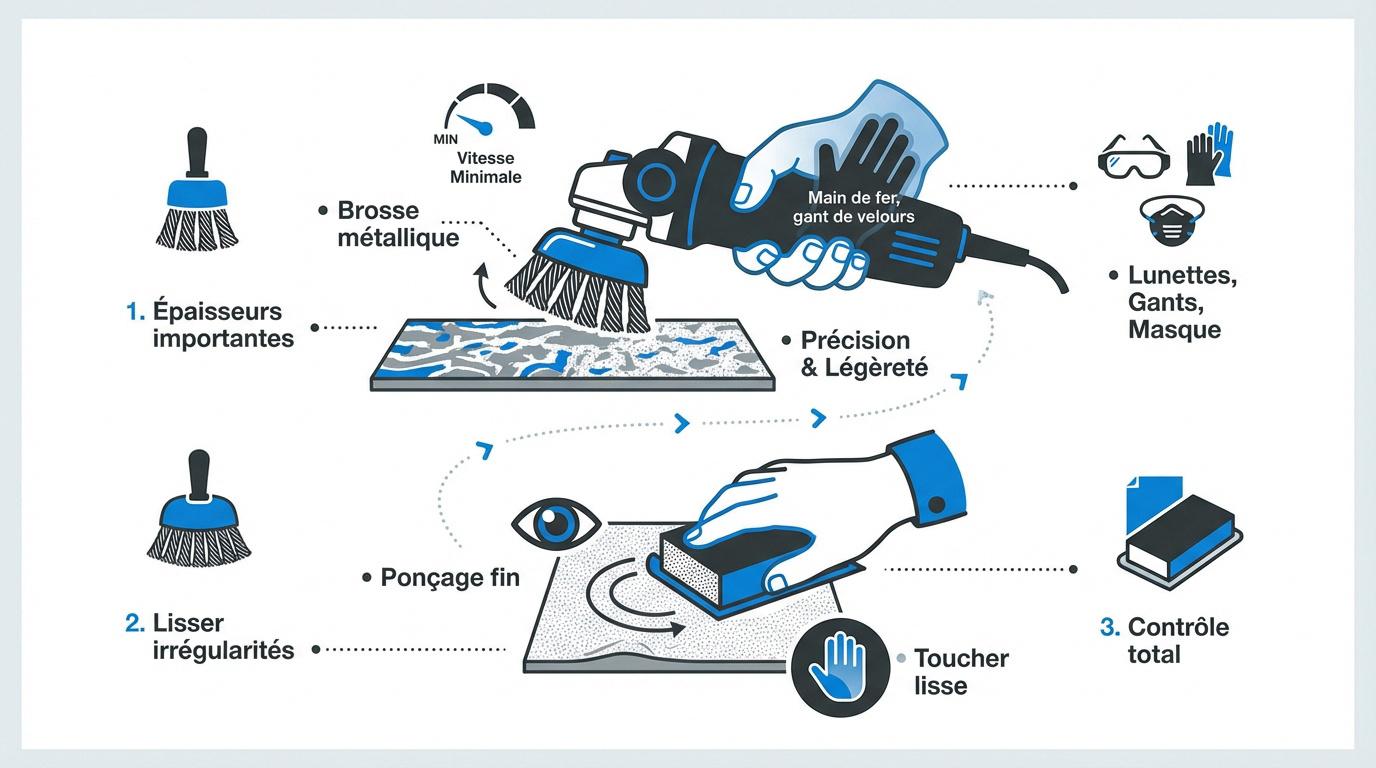 MIN
Vitesse
Minimale

Brosse métallique

Main de fer, gant de velours

Lunettes, Gants, Masque

1. Épaisseurs importantes

Précision & Légèreté

Ponçage fin

2. Lisser irrégularités

Toucher lisse

3. Contrôle total